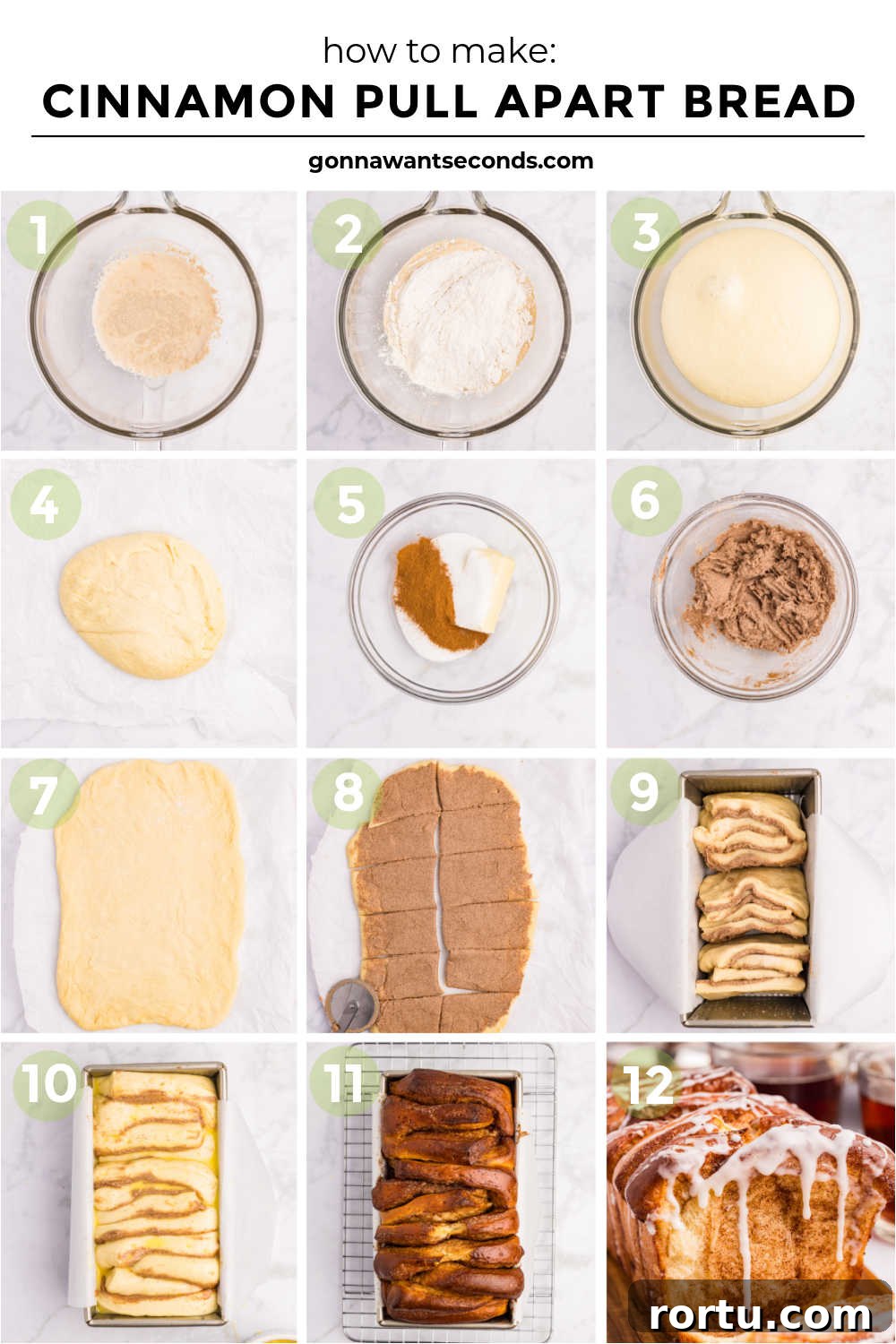 how to make:
CINNAMON PULL APART BREAD

gonnawantseconds.com

1

2

3

4

5

6

7

8

9

10

11

12

rortu.com