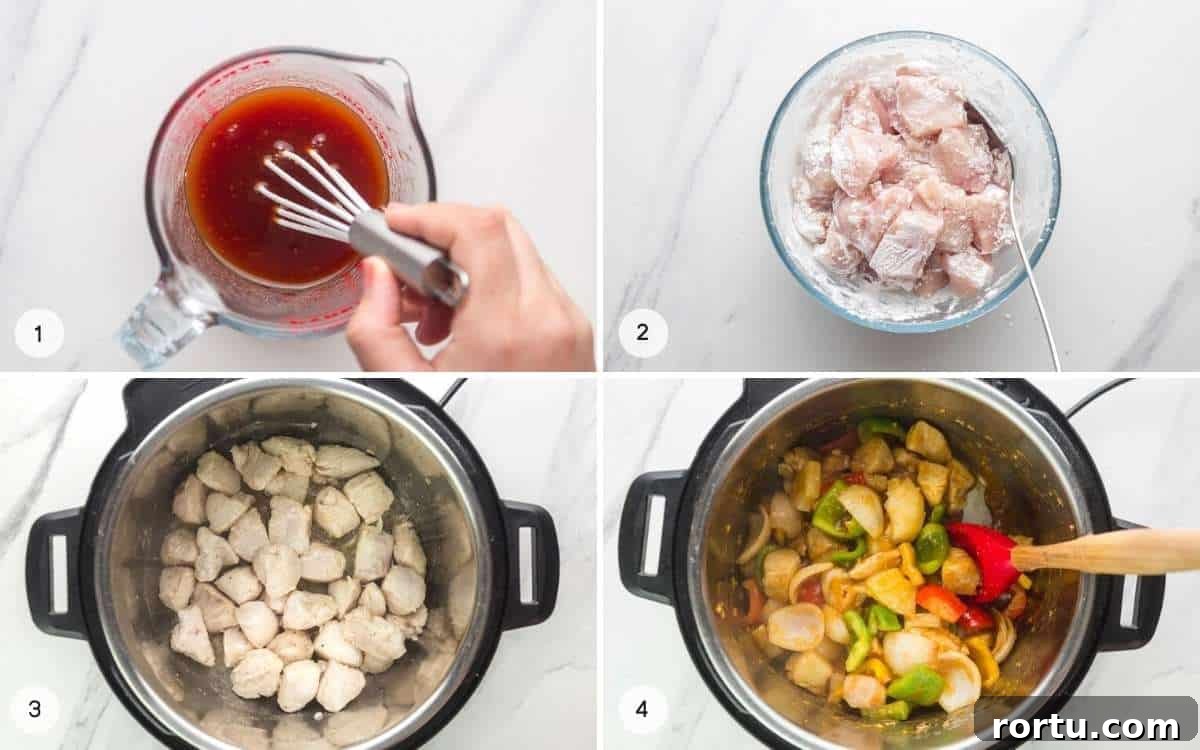 1
2
3
4
rortu.com